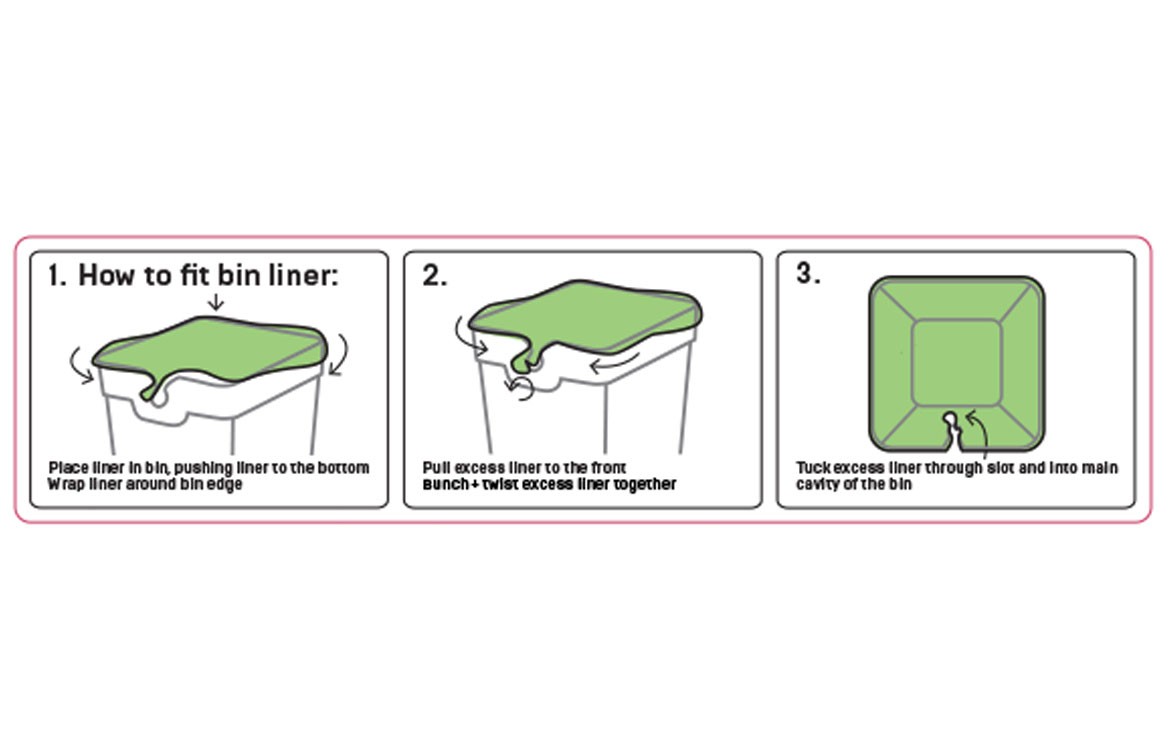 1. How to fit bin liner:

Place liner in bin, pushing liner to the bottom
Wrap liner around bin edge

2.

Pull excess liner to the front
Bunch + twist excess liner together

3.

Tuck excess liner through slot and into main cavity of the bin